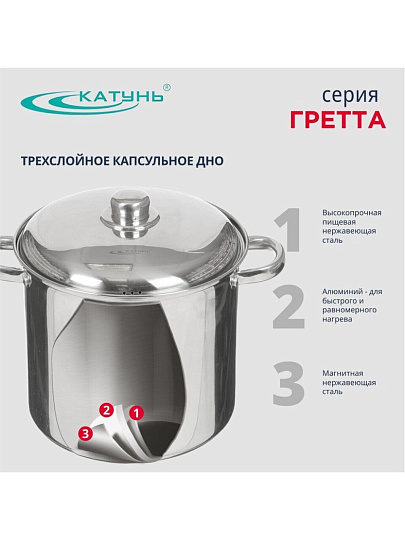 КАТУНЬ®

серия
ГРЕТТА

ТРЕХСЛОЙНОЕ КАПСУЛЬНОЕ ДНО

КАТУНЬ

1 Высокопрочная пищевая нержавеющая сталь

2 Алюминий - для быстрого и равномерного нагрева

3 Магнитная нержавеющая сталь

2 1
3