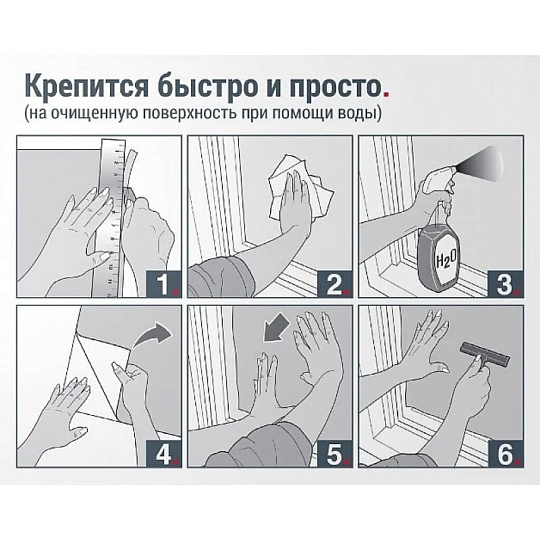 Крепится быстро и просто.
(на очищенную поверхность при помощи воды)

1.

2.

$H_2O$

3.

4.

5.

6.