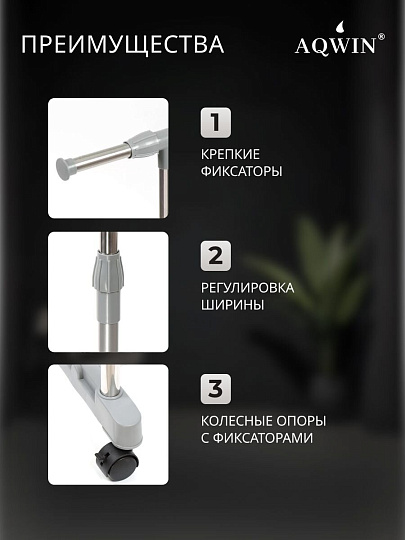 ПРЕИМУЩЕСТВА

AQWIN®

1

КРЕПКИЕ ФИКСАТОРЫ

2

РЕГУЛИРОВКА ШИРИНЫ

3

КОЛЕСНЫЕ ОПОРЫ С ФИКСАТОРАМИ