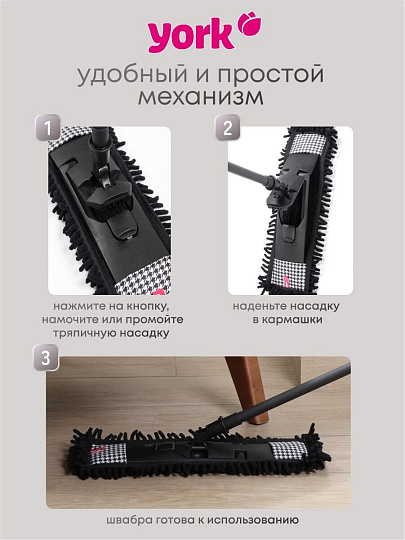 york

удобный и простой механизм

1

нажмите на кнопку, намочите или промойте тряпичную насадку

2

наденьте насадку в кармашки

3

швабра готова к использованию