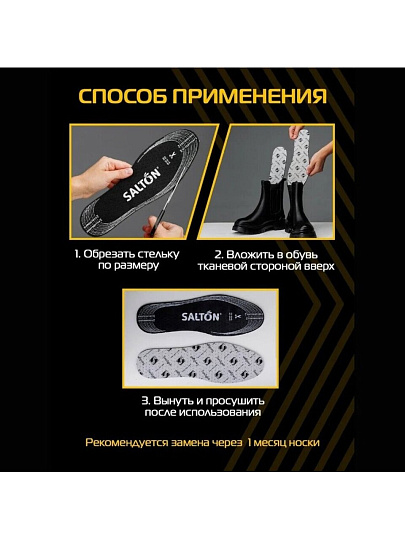 СПОСОБ ПРИМЕНЕНИЯ

SALTON

1. Обрезать стельку по размеру

2. Вложить в обувь тканевой стороной вверх

SALTON

3. Вынуть и просушить после использования

Рекомендуется замена через 1 месяц носки