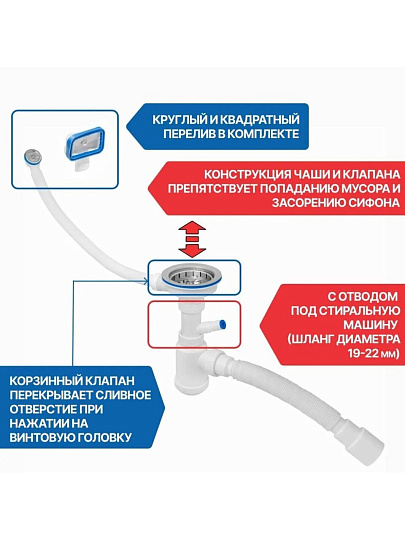 КРУГЛЫЙ И КВАДРАТНЫЙ ПЕРЕЛИВ В КОМПЛЕКТЕ

КОНСТРУКЦИЯ ЧАШИ И КЛАПАНА ПРЕПЯТСТВУЕТ ПОПАДАНИЮ МУСОРА И ЗАСОРЕНИЮ СИФОНА

С ОТВОДОМ ПОД СТИРАЛЬНУЮ МАШИНУ (ШЛАНГ ДИАМЕТРА 19-22 мм)

КОРЗИННЫЙ КЛАПАН ПЕРЕКРЫВАЕТ СЛИВНОЕ ОТВЕРСТИЕ ПРИ НАЖАТИИ НА ВИНТОВУЮ ГОЛОВКУ