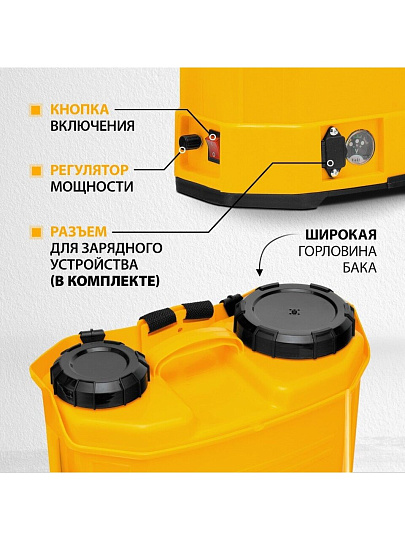 КНОПКА
ВКЛЮЧЕНИЯ

РЕГУЛЯТОР
МОЩНОСТИ

РАЗЪЕМ
ДЛЯ ЗАРЯДНОГО
УСТРОЙСТВА
(В КОМПЛЕКТЕ)

ШИРОКАЯ
ГОРЛОВИНА
БАКА