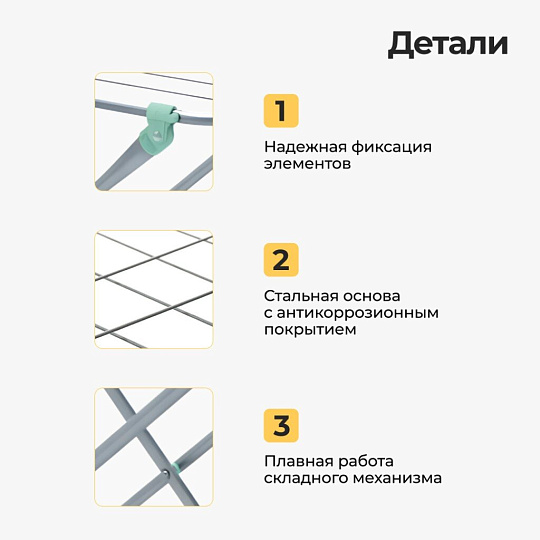 Детали

1

Надежная фиксация элементов

2

Стальная основа с антикоррозионным покрытием

3

Плавная работа складного механизма