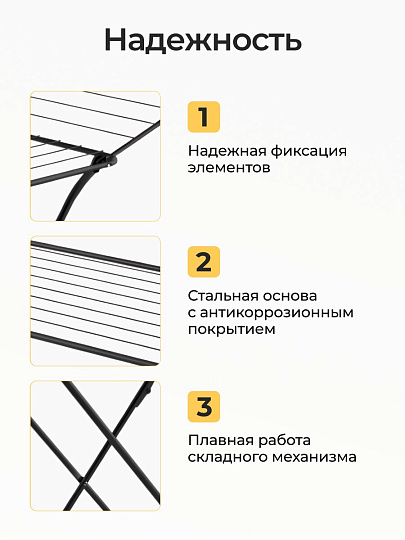 Надежность

1

Надежная фиксация элементов

2

Стальная основа с антикоррозионным покрытием

3

Плавная работа складного механизма