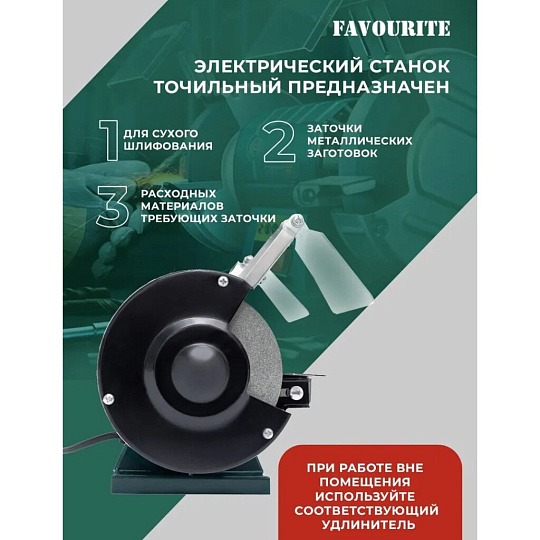 FAVOURITE

ЭЛЕКТРИЧЕСКИЙ СТАНОК ТОЧИЛЬНЫЙ ПРЕДНАЗНАЧЕН

1 ДЛЯ СУХОГО ШЛИФОВАНИЯ

2 ЗАТОЧКИ МЕТАЛЛИЧЕСКИХ ЗАГОТОВОК

3 РАСХОДНЫХ МАТЕРИАЛОВ ТРЕБУЮЩИХ ЗАТОЧКИ

ПРИ РАБОТЕ ВНЕ ПОМЕЩЕНИЯ ИСПОЛЬЗУЙТЕ СООТВЕТСТВУЮЩИЙ УДЛИНИТЕЛЬ