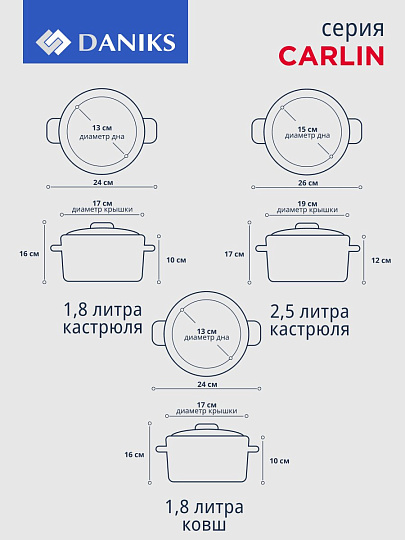 DANIKS

серия
CARLIN

13 см
диаметр дна

24 см

17 см
диаметр крышки

16 см

10 см

1,8 литра
кастрюля

15 см
диаметр дна

26 см

19 см
диаметр крышки

17 см

12 см

2,5 литра
кастрюля

13 см
диаметр дна

24 см

17 см
диаметр крышки

16 см

10 см

1,8 литра
ковш