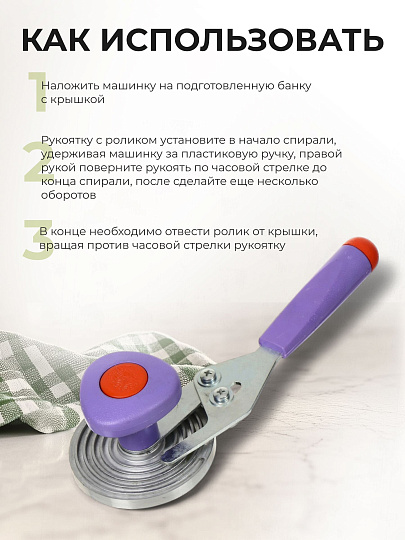 КАК ИСПОЛЬЗОВАТЬ

1 Наложить машинку на подготовленную банку с крышкой

2 Рукоятку с роликом установите в начало спирали, удерживая машинку за пластиковую ручку, правой рукой поверните рукоять по часовой стрелке до конца спирали, после сделайте еще несколько оборотов

3 В конце необходимо отвести ролик от крышки, вращая против часовой стрелки рукоятку