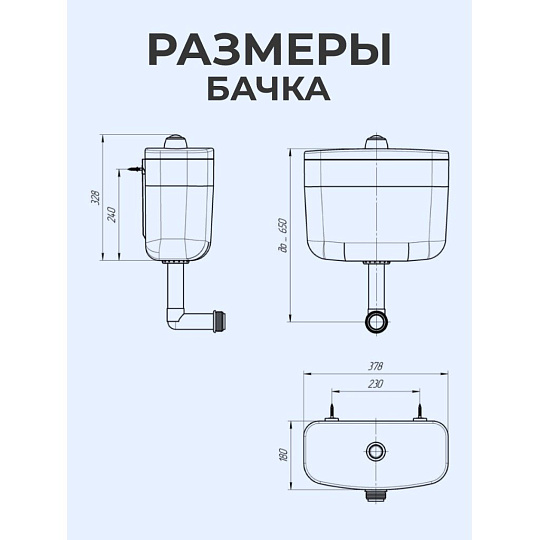 РАЗМЕРЫ
БАЧКА

328

240

до _ 650

378

230

180