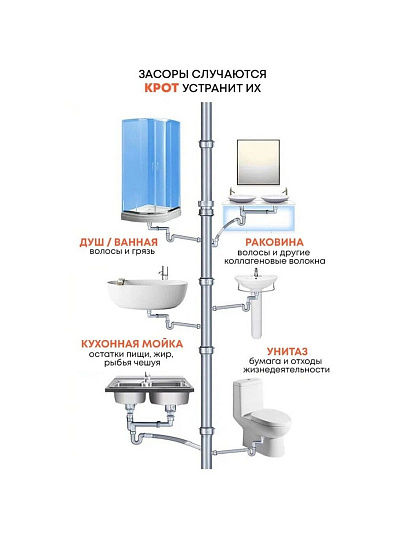 ЗАСОРЫ СЛУЧАЮТСЯ
КРОТ УСТРАНИТ ИХ

ДУШ / ВАННАЯ
волосы и грязь

РАКОВИНА
волосы и другие коллагеновые волокна

КУХОННАЯ МОЙКА
остатки пищи, жир, рыбья чешуя

УНИТАЗ
бумага и отходы жизнедеятельности