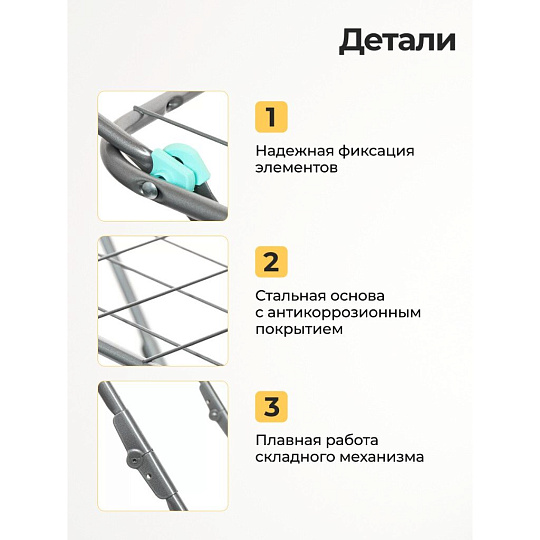 Детали

1

Надежная фиксация элементов

2

Стальная основа с антикоррозионным покрытием

3

Плавная работа складного механизма