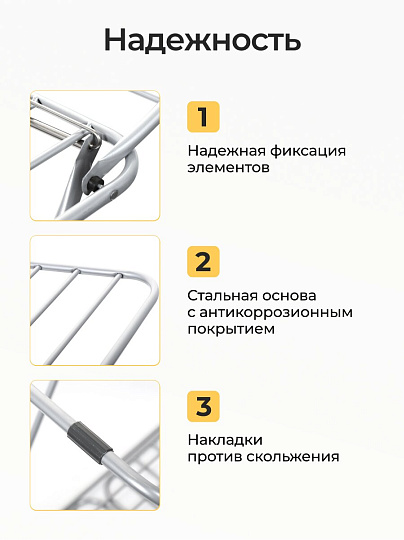 Надежность

1

Надежная фиксация элементов

2

Стальная основа с антикоррозионным покрытием

3

Накладки против скольжения