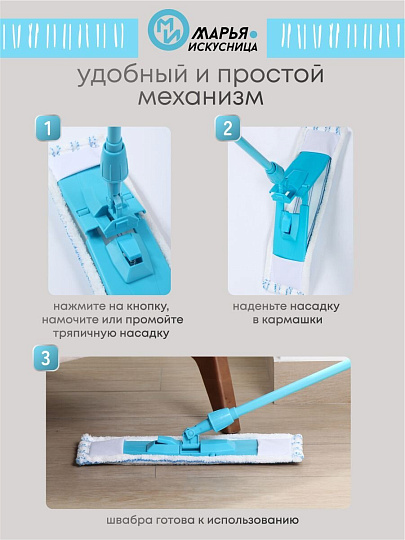 МИ МАРЬЯ ИСКУСНИЦА

удобный и простой механизм

1

2

нажмите на кнопку, намочите или промойте тряпичную насадку

наденьте насадку в кармашки

3

швабра готова к использованию