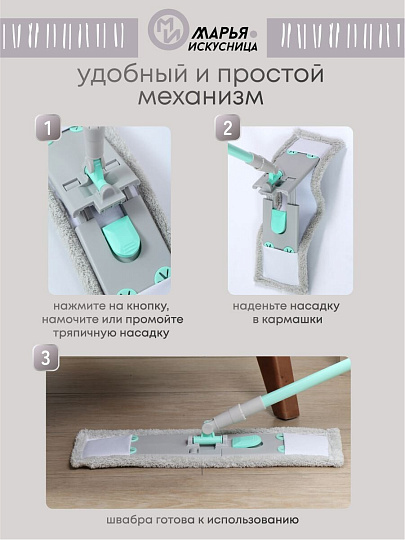 МИ МАРЬЯ ИСКУСНИЦА

удобный и простой механизм

1

нажмите на кнопку, намочите или промойте тряпичную насадку

2

наденьте насадку в кармашки

3

швабра готова к использованию