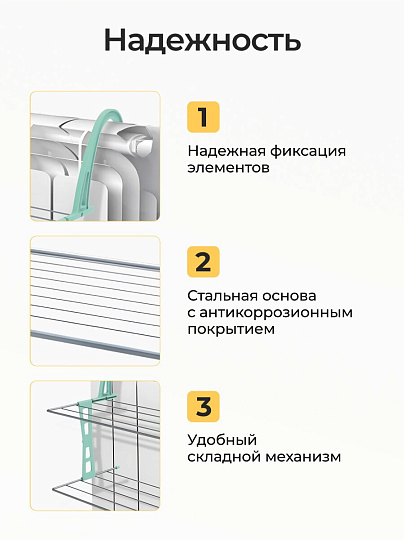 Надежность

1

Надежная фиксация элементов

2

Стальная основа с антикоррозионным покрытием

3

Удобный складной механизм