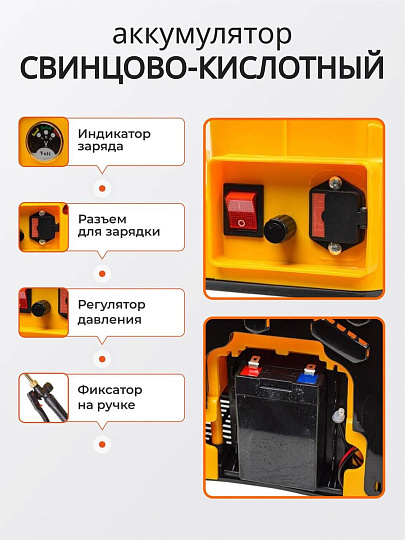 аккумулятор
СВИНЦОВО-КИСЛОТНЫЙ

Volt

Индикатор заряда

Разъем для зарядки

Регулятор давления

Фиксатор на ручке