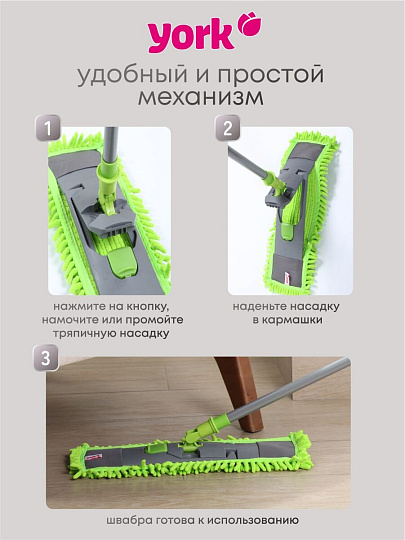 york

удобный и простой механизм

1

нажмите на кнопку, намочите или промойте тряпичную насадку

2

наденьте насадку в кармашки

3

швабра готова к использованию