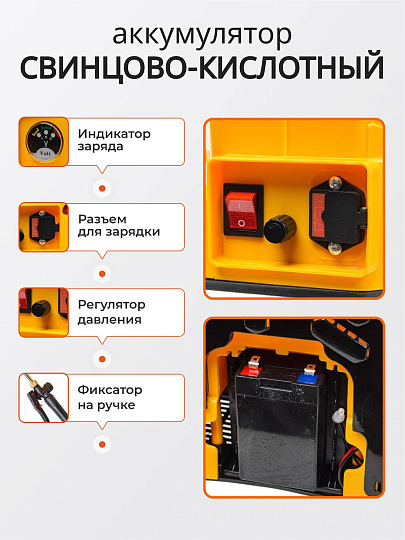 аккумулятор
СВИНЦОВО-КИСЛОТНЫЙ

Volt

Индикатор заряда

Разъем для зарядки

Регулятор давления

Фиксатор на ручке