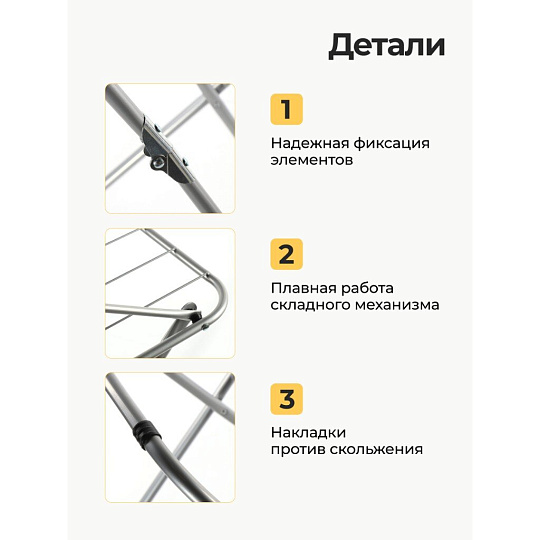 Детали

1

Надежная фиксация элементов

2

Плавная работа складного механизма

3

Накладки против скольжения