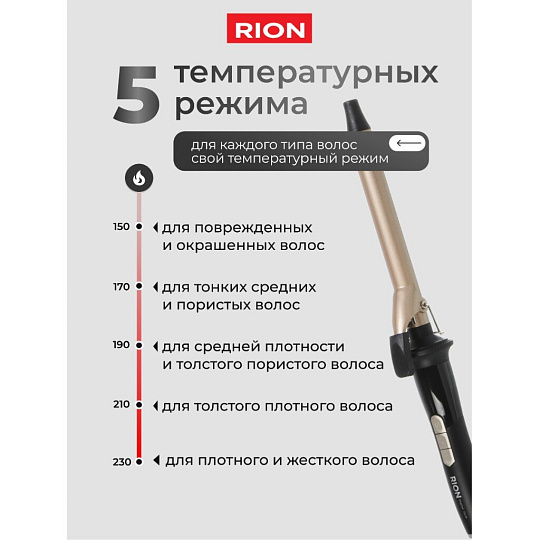 RION

5 температурных режима

для каждого типа волос свой температурный режим

150 для поврежденных и окрашенных волос

170 для тонких средних и пористых волос

190 для средней плотности и толстого пористого волоса

210 для толстого плотного волоса

230 для плотного и жесткого волоса

RION