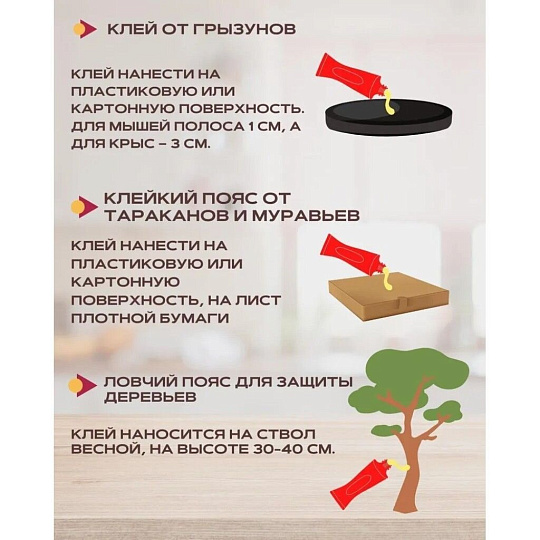 КЛЕЙ ОТ ГРЫЗУНОВ

КЛЕЙ НАНЕСТИ НА ПЛАСТИКОВУЮ ИЛИ КАРТОННУЮ ПОВЕРХНОСТЬ. ДЛЯ МЫШЕЙ ПОЛОСА 1 СМ, А ДЛЯ КРЫС – 3 СМ.

КЛЕЙКИЙ ПОЯС ОТ ТАРАКАНОВ И МУРАВЬЕВ

КЛЕЙ НАНЕСТИ НА ПЛАСТИКОВУЮ ИЛИ КАРТОННУЮ ПОВЕРХНОСТЬ, НА ЛИСТ ПЛОТНОЙ БУМАГИ

ЛОВЧИЙ ПОЯС ДЛЯ ЗАЩИТЫ ДЕРЕВЬЕВ

КЛЕЙ НАНОСИТСЯ НА СТВОЛ ВЕСНОЙ, НА ВЫСОТЕ 30-40 СМ.