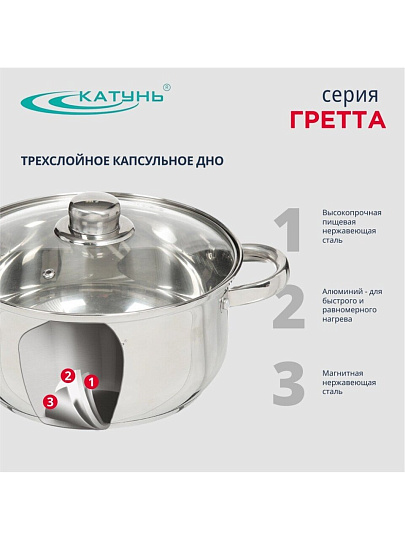 КАТУНЬ®

серия
ГРЕТТА

ТРЕХСЛОЙНОЕ КАПСУЛЬНОЕ ДНО

1 Высокопрочная пищевая нержавеющая сталь

2 Алюминий - для быстрого и равномерного нагрева

3 Магнитная нержавеющая сталь

2 1
3