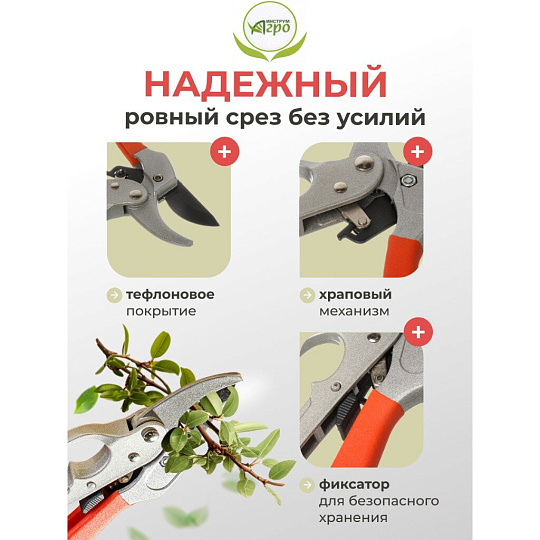 ИНСТРУМ Агро

НАДЕЖНЫЙ
ровный срез без усилий

+

+

тефлоновое покрытие

храповый механизм

+

фиксатор для безопасного хранения