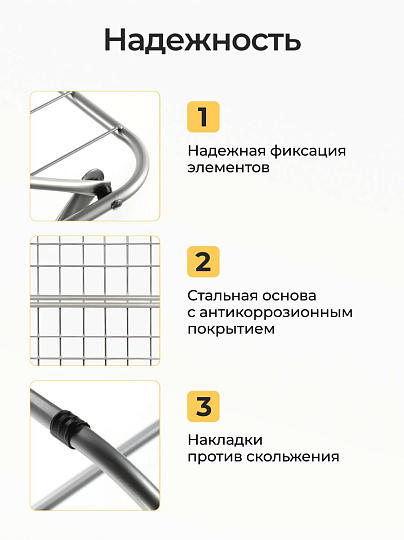 Надежность

1

Надежная фиксация элементов

2

Стальная основа с антикоррозионным покрытием

3

Накладки против скольжения