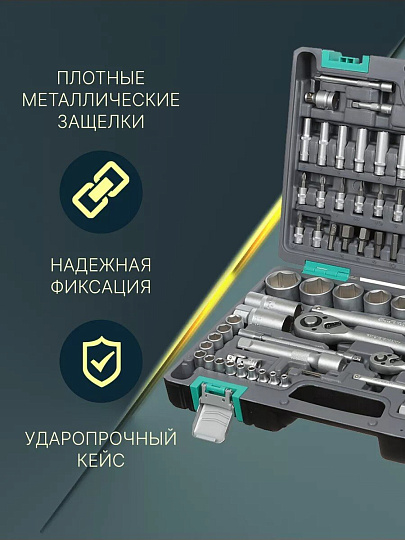 ПЛОТНЫЕ МЕТАЛЛИЧЕСКИЕ ЗАЩЕЛКИ

НАДЕЖНАЯ ФИКСАЦИЯ

УДАРОПРОЧНЫЙ КЕЙС