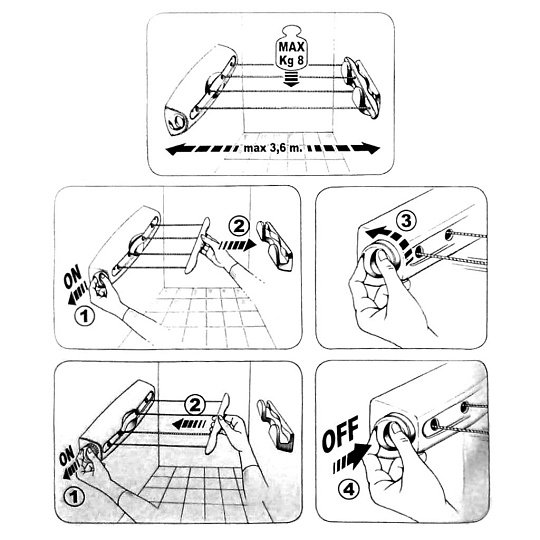 MAX
Kg 8

max 3,6 m.

ON
1
2

3

ON
1
2

OFF
4