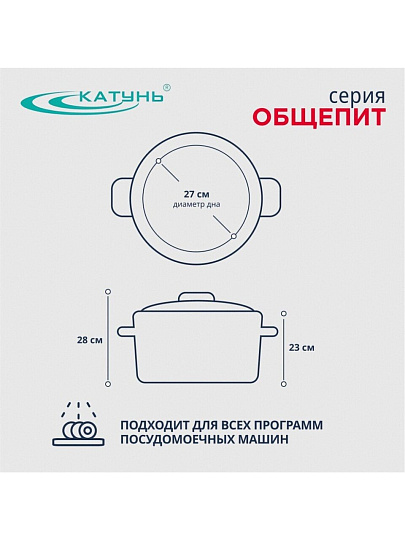 КАТУНЬ®

серия
ОБЩЕПИТ

27 см
диаметр дна

28 см

23 см

ПОДХОДИТ ДЛЯ ВСЕХ ПРОГРАММ ПОСУДОМОЕЧНЫХ МАШИН