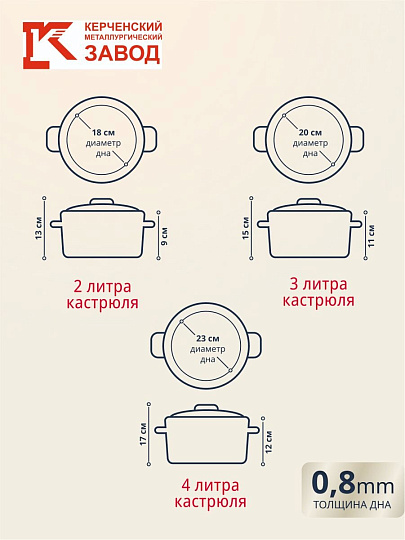 КЕРЧЕНСКИЙ
МЕТАЛЛУРГИЧЕСКИЙ
ЗАВОД

18 см
диаметр
дна

13 см

9 см

2 литра
кастрюля

20 см
диаметр
дна

15 см

11 см

3 литра
кастрюля

23 см
диаметр
дна

17 см

12 см

4 литра
кастрюля

0,8mm
ТОЛЩИНА ДНА