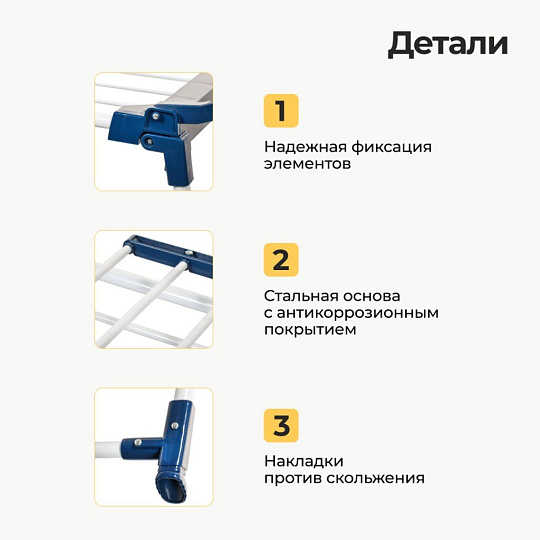 Детали

1

Надежная фиксация элементов

2

Стальная основа с антикоррозионным покрытием

3

Накладки против скольжения