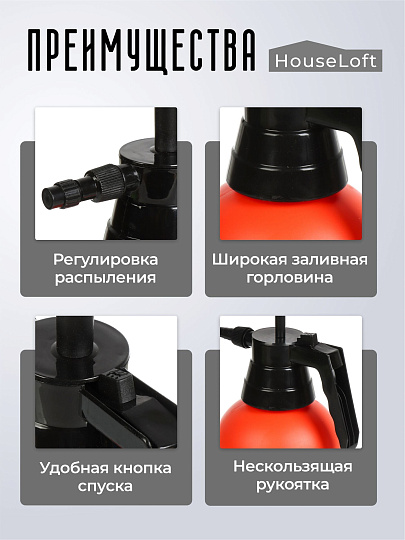 ПРЕИМУЩЕСТВА

HouseLoft

Регулировка распыления

Широкая заливная горловина

Удобная кнопка спуска

Нескользящая рукоятка