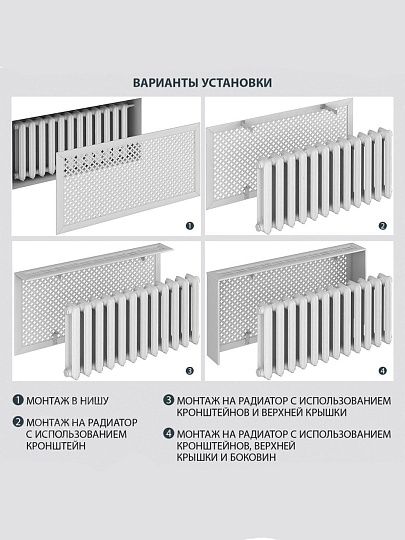 ВАРИАНТЫ УСТАНОВКИ

1

2

3

4

1 МОНТАЖ В НИШУ

2 МОНТАЖ НА РАДИАТОР С ИСПОЛЬЗОВАНИЕМ КРОНШТЕЙН

3 МОНТАЖ НА РАДИАТОР С ИСПОЛЬЗОВАНИЕМ КРОНШТЕЙНОВ И ВЕРХНЕЙ КРЫШКИ

4 МОНТАЖ НА РАДИАТОР С ИСПОЛЬЗОВАНИЕМ КРОНШТЕЙНОВ, ВЕРХНЕЙ КРЫШКИ И БОКОВИН