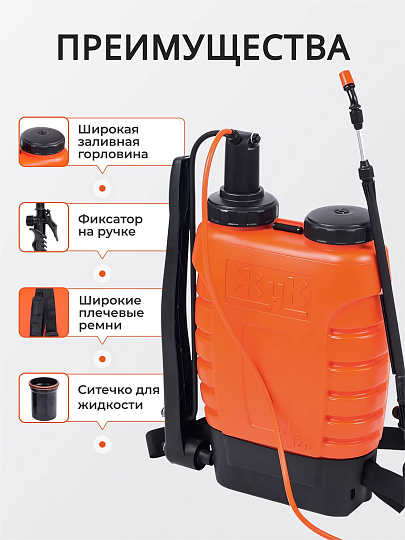 ПРЕИМУЩЕСТВА

Широкая заливная горловина

Фиксатор на ручке

Широкие плечевые ремни

Ситечко для жидкости

ЖуК

12 л