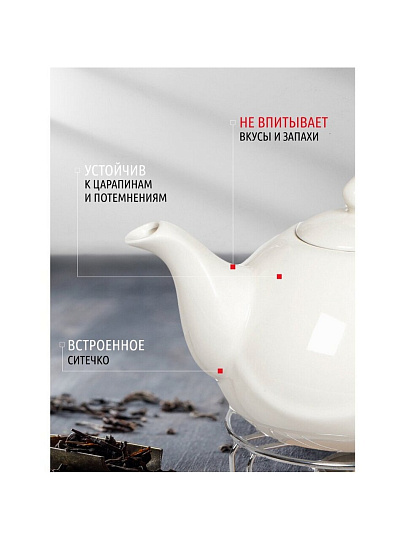 НЕ ВПИТЫВАЕТ
ВКУСЫ И ЗАПАХИ

УСТОЙЧИВ
К ЦАРАПИНАМ
И ПОТЕМНЕНИЯМ

ВСТРОЕННОЕ
СИТЕЧКО