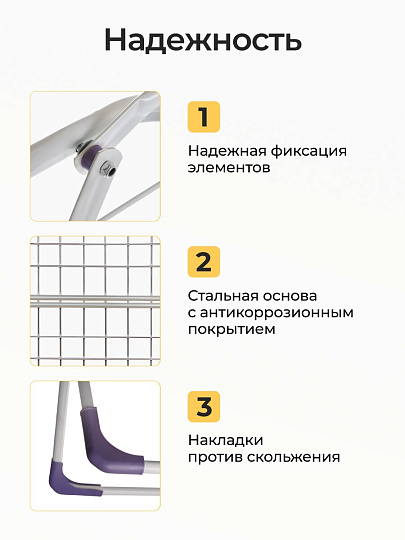 Надежность

1

Надежная фиксация элементов

2

Стальная основа с антикоррозионным покрытием

3

Накладки против скольжения